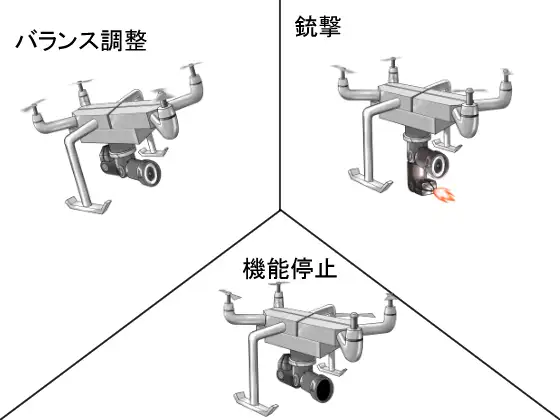 バランス調整

銃撃

機能停止