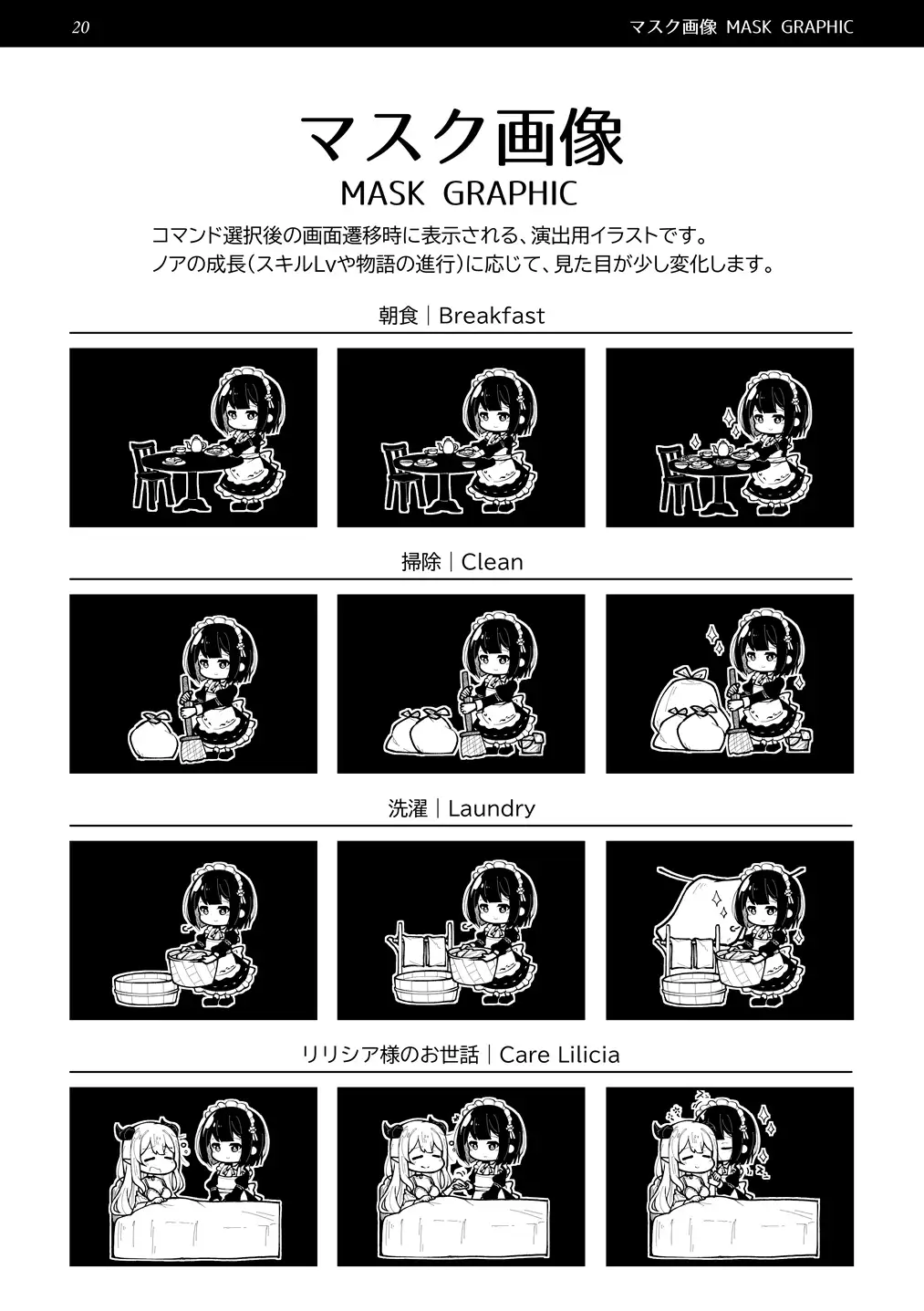 20

マスク画像 MASK GRAPHIC

マスク画像
MASK GRAPHIC

コマンド選択後の画面遷移時に表示される、演出用イラストです。
ノアの成長(スキルLvや物語の進行)に応じて、見た目が少し変化します。

朝食｜Breakfast

掃除｜Clean

洗濯｜Laundry

リリシア様のお世話｜Care Lilicia