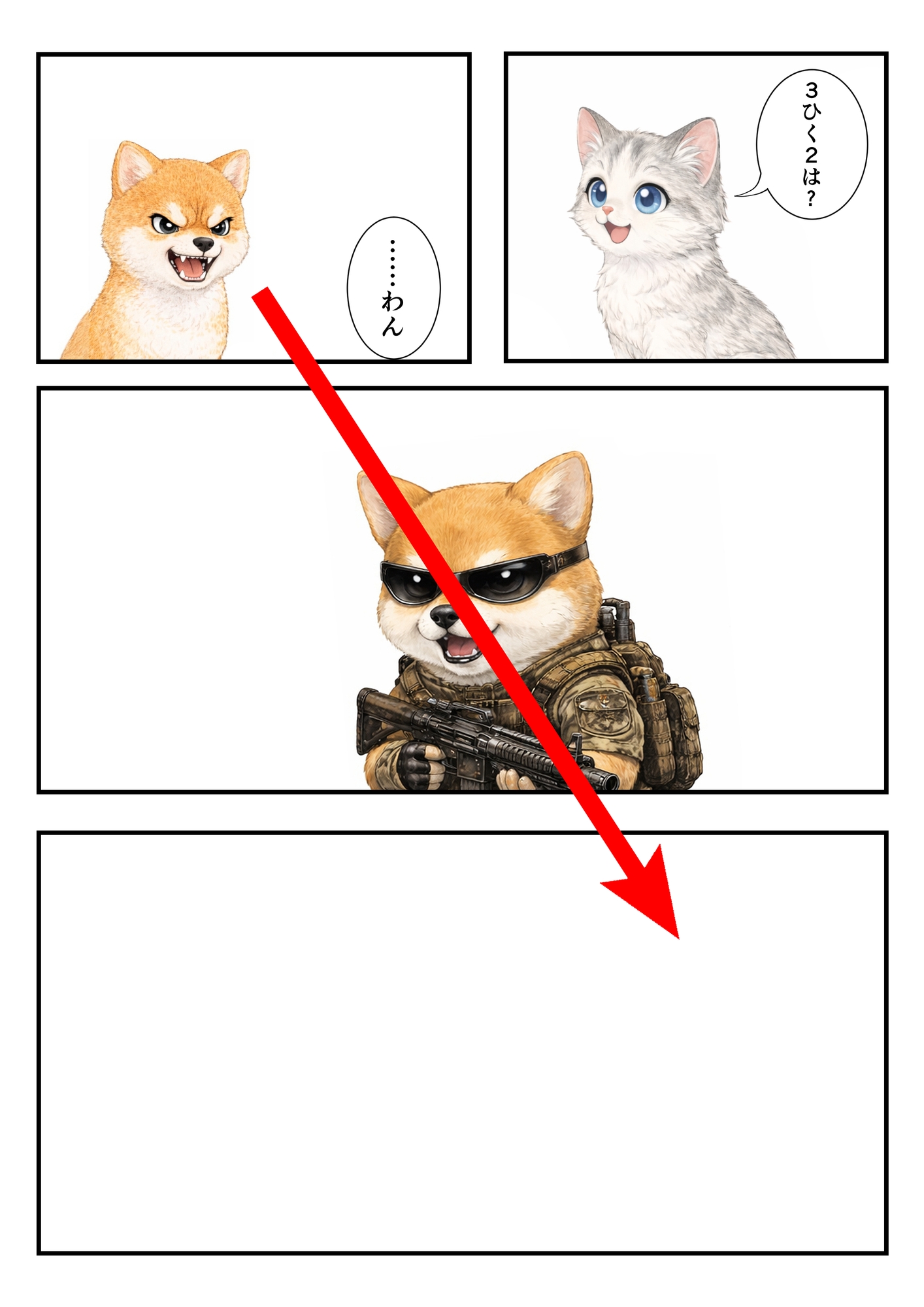 3ひく2は?

……わん