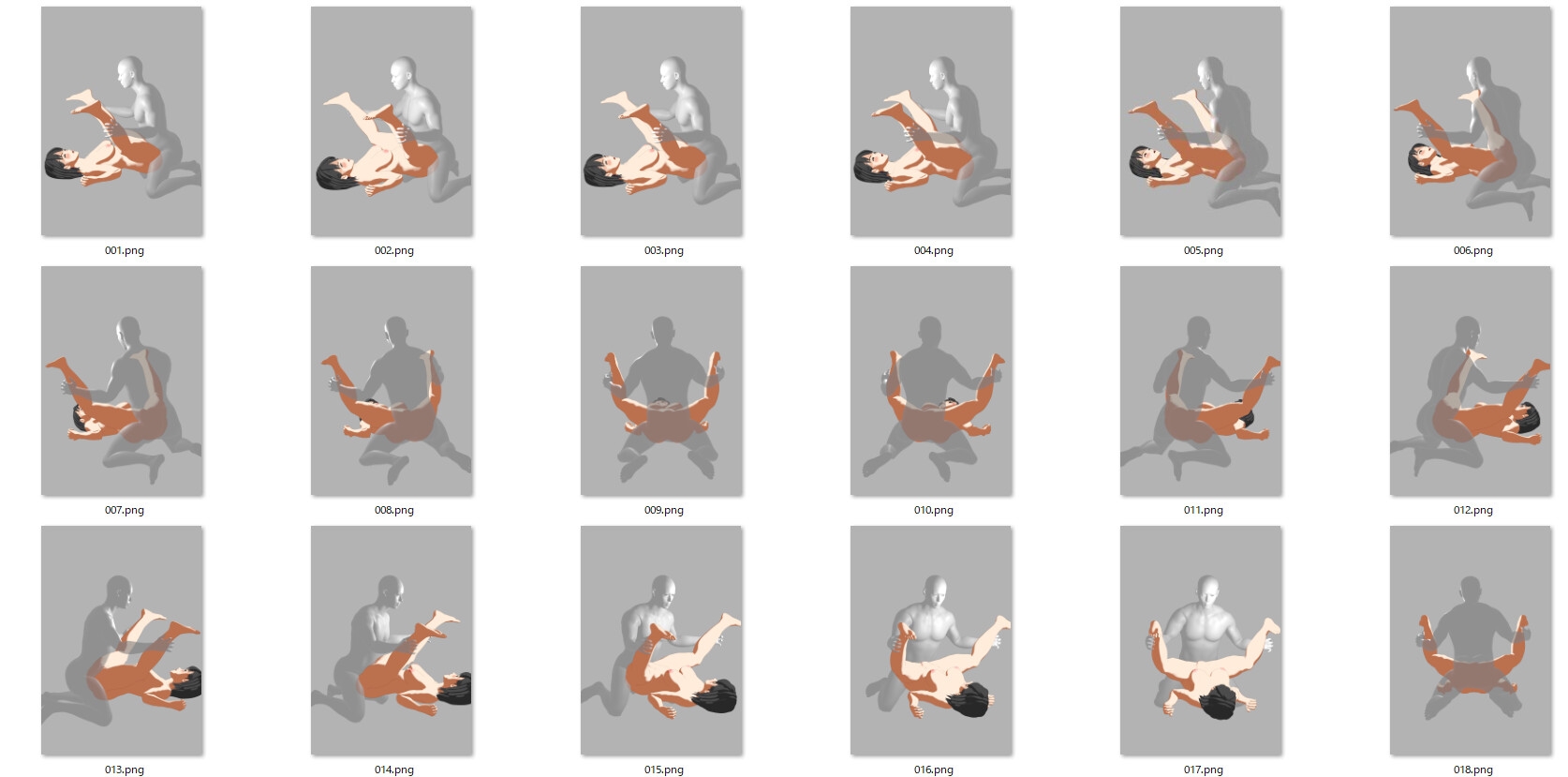 001.png

002.png

003.png

004.png

005.png

006.png

007.png

008.png

009.png

010.png

011.png

012.png

013.png

014.png

015.png

016.png

017.png

018.png