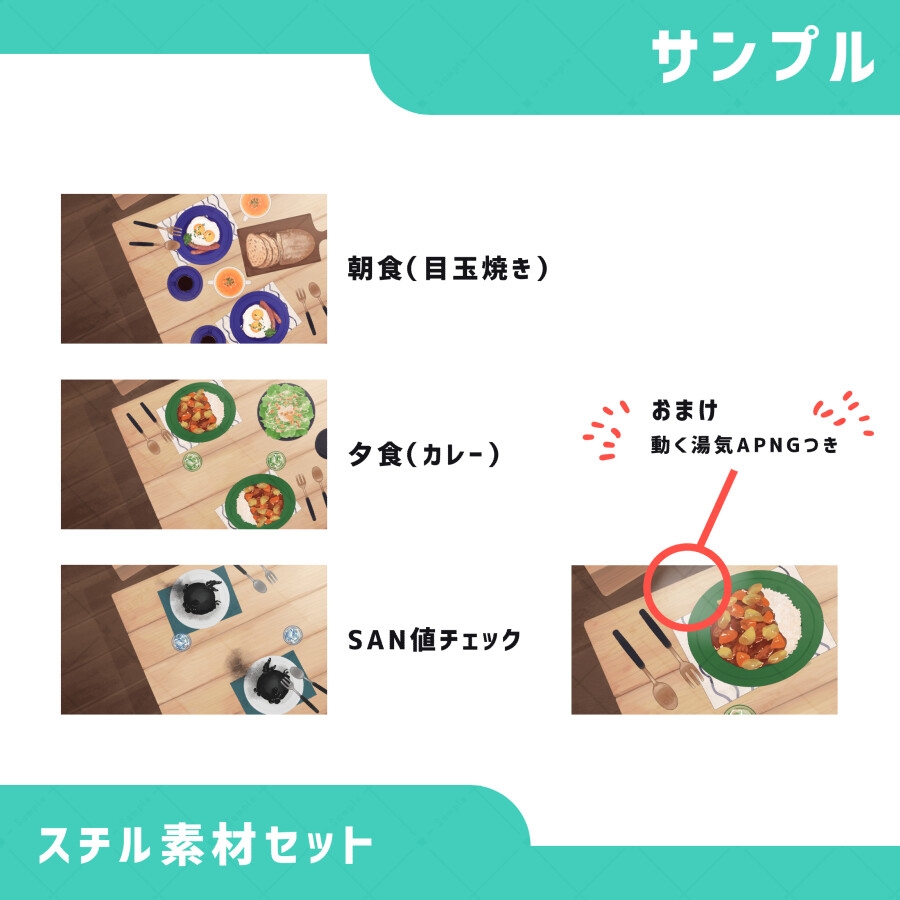 サンプル

朝食(目玉焼き)

夕食(カレー)

SAN値チェック

おまけ
動く湯気APNGつき

スチル素材セット